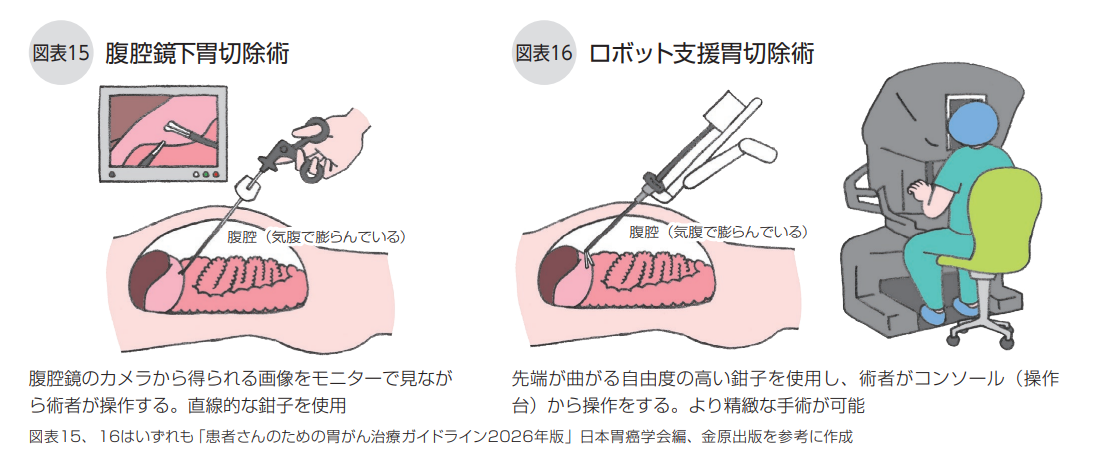 図表15 腹腔鏡下胃切除術

腹腔（気腹で膨らんでいる）

腹腔鏡のカメラから得られる画像をモニターで見ながら術者が操作する。直線的な鉗子を使用

図表16 ロボット支援胃切除術

腹腔（気腹で膨らんでいる）

先端が曲がる自由度の高い鉗子を使用し、術者がコンソール（操作台）から操作をする。より精緻な手術が可能

図表15、16はいずれも「患者さんのための胃がん治療ガイドライン2026年版」日本胃癌学会編、金原出版を参考に作成