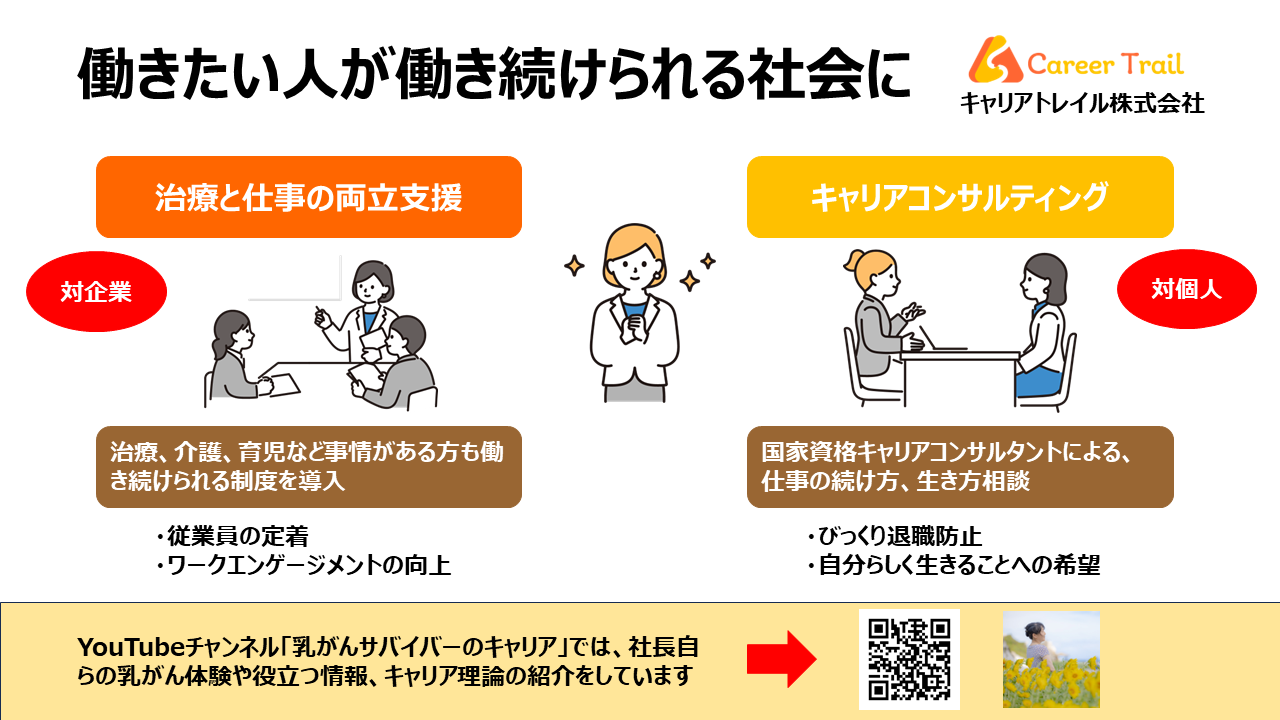 働きたい人が働き続けられる社会に

Career Trail
キャリアトレイル株式会社

治療と仕事の両立支援

対企業

治療、介護、育児など事情がある方も働き続けられる制度を導入

・従業員の定着
・ワークエンゲージメントの向上

キャリアコンサルティング

対個人

国家資格キャリアコンサルタントによる、仕事の続け方、生き方相談

・びっくり退職防止
・自分らしく生きることへの希望

YouTubeチャンネル「乳がんサバイバーのキャリア」では、社長自らの乳がん体験や役立つ情報、キャリア理論の紹介をしています